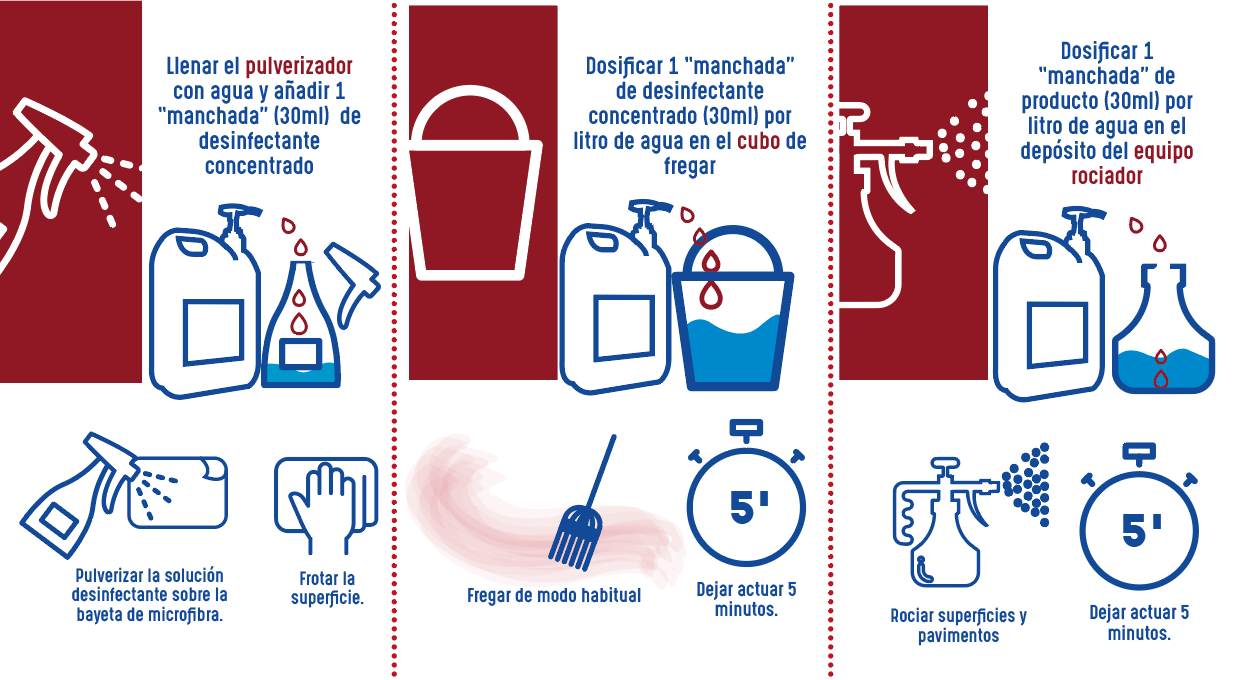 Llenar el pulverizador con agua y añadir 1 "manchada" (30ml) de desinfectante concentrado

Pulverizar la solución desinfectante sobre la bayeta de microfibra.

Frotar la superficie.

Dosificar 1 "manchada" de desinfectante concentrado (30ml) por litro de agua en el cubo de fregar

Fregar de modo habitual

5'

Dejar actuar 5 minutos.

Dosificar 1 "manchada" de producto (30ml) por litro de agua en el depósito del equipo rociador

Rociar superficies y pavimentos

5'

Dejar actuar 5 minutos.