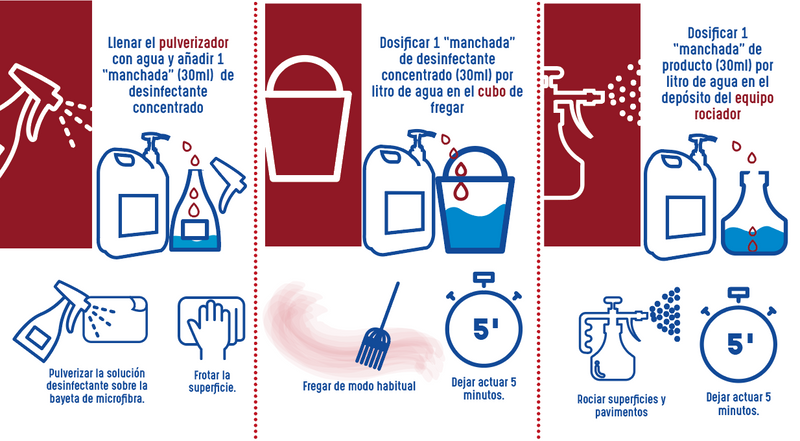 Llenar el pulverizador con agua y añadir 1 "manchada" (30ml) de desinfectante concentrado

Pulverizar la solución desinfectante sobre la bayeta de microfibra.

Frotar la superficie.

Dosificar 1 "manchada" de desinfectante concentrado (30ml) por litro de agua en el cubo de fregar

Fregar de modo habitual

5'

Dejar actuar 5 minutos.

Dosificar 1 "manchada" de producto (30ml) por litro de agua en el depósito del equipo rociador

Rociar superficies y pavimentos

5'

Dejar actuar 5 minutos.